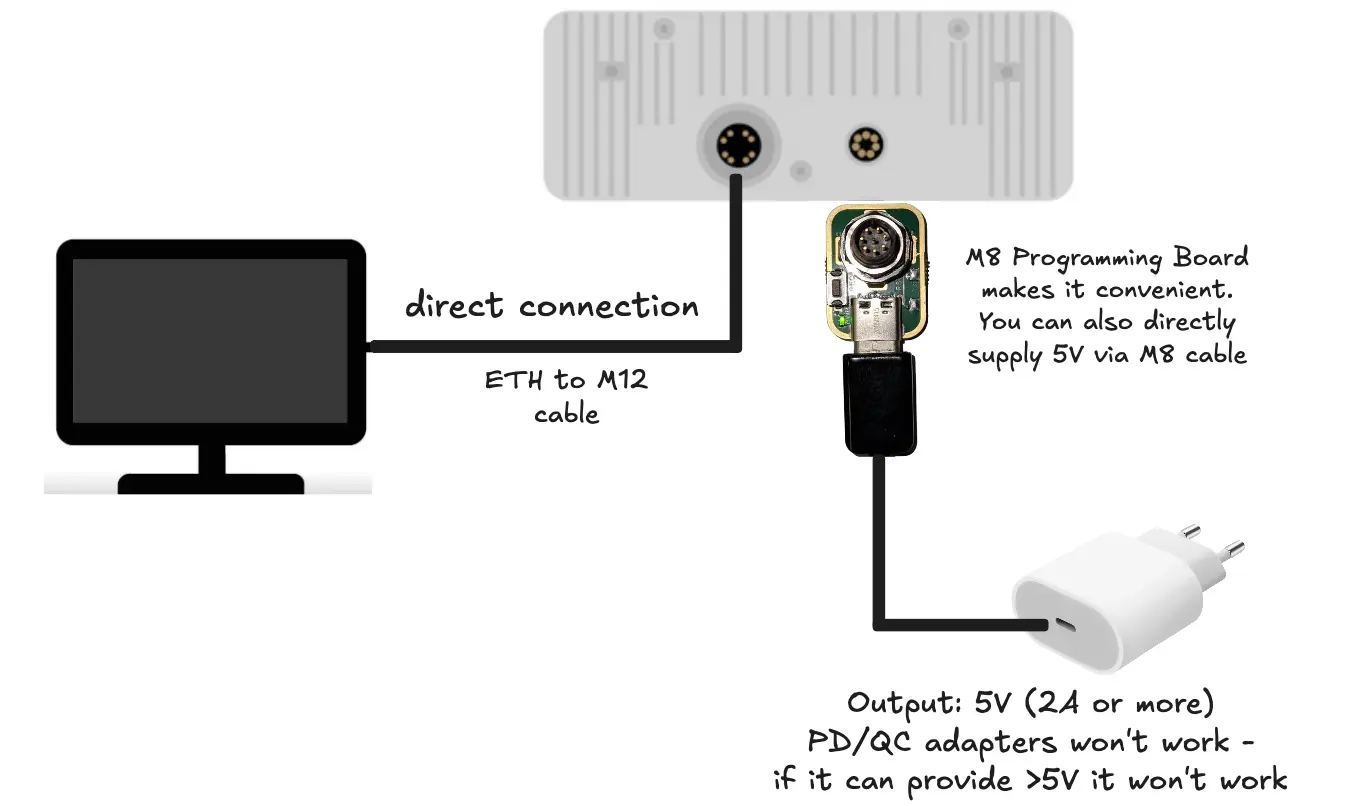 direct connection

ETH to M12 cable

M8 Programming Board makes it convenient. You can also directly supply 5V via M8 cable

Output: 5V (2A or more)
PD/QC adapters won't work -
if it can provide >5V it won't work